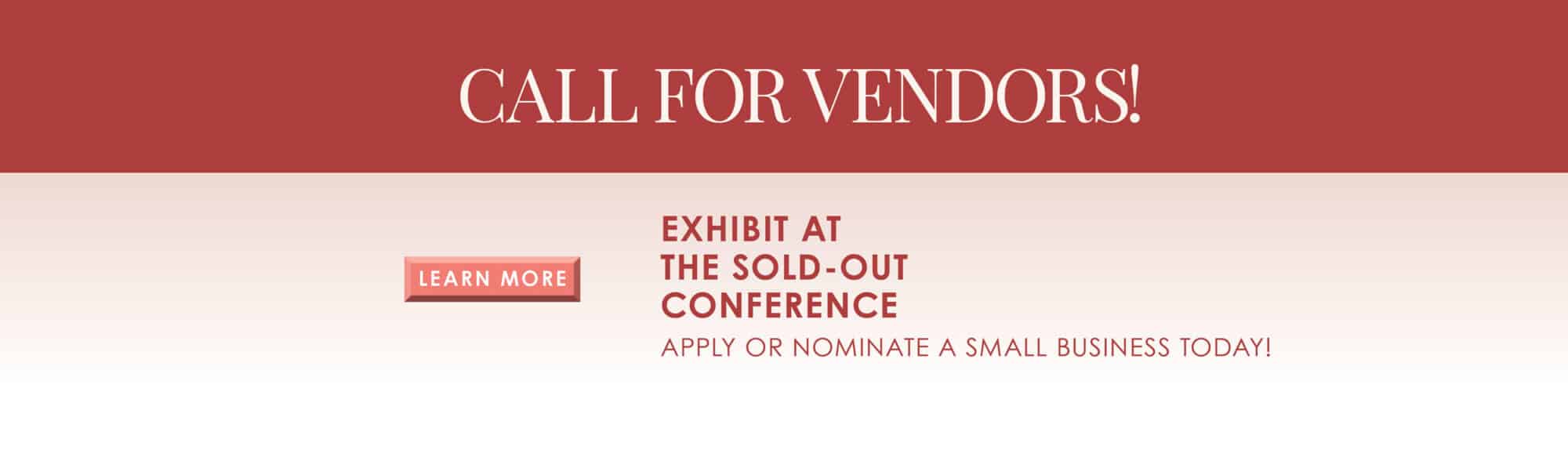 CALL FOR VENDORS!

LEARN MORE

EXHIBIT AT THE SOLD-OUT CONFERENCE

APPLY OR NOMINATE A SMALL BUSINESS TODAY!